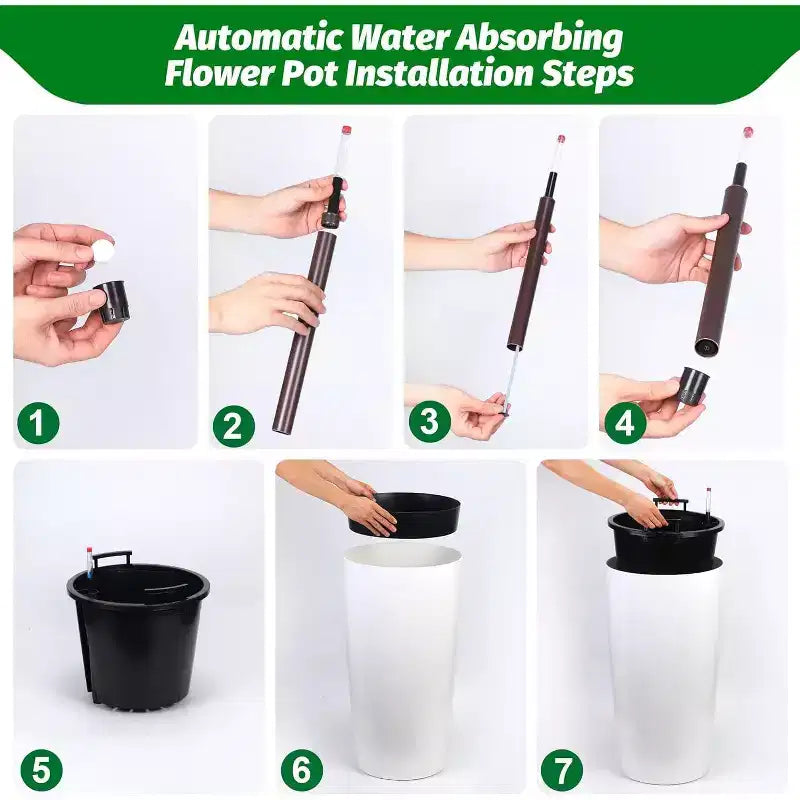 Automatic Water Absorbing Flower Pot Installation Steps

1

2

3

4

5

6

7