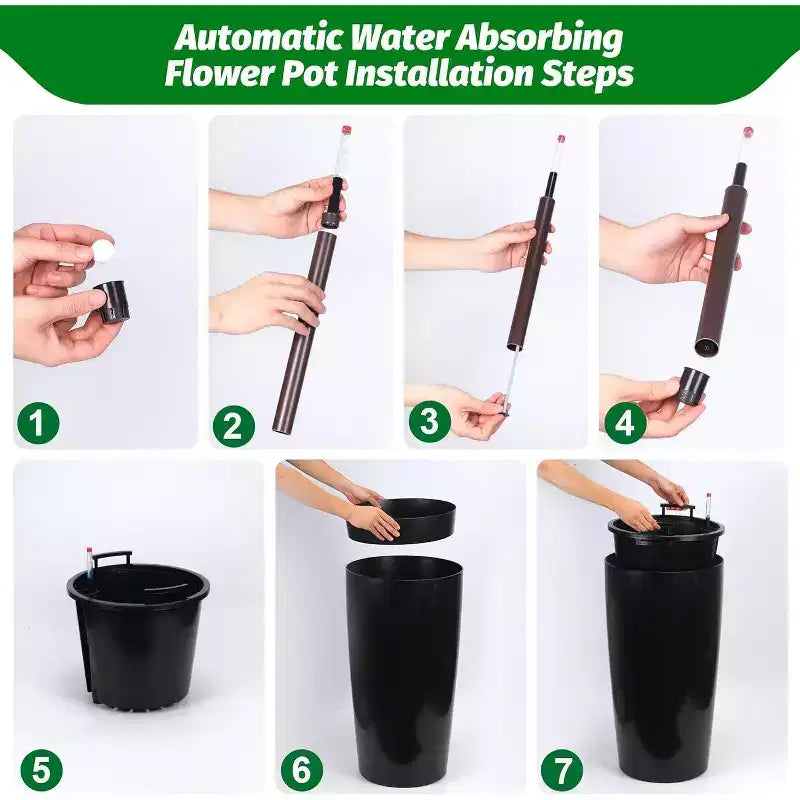 Automatic Water Absorbing Flower Pot Installation Steps

1

2

3

4

5

6

7