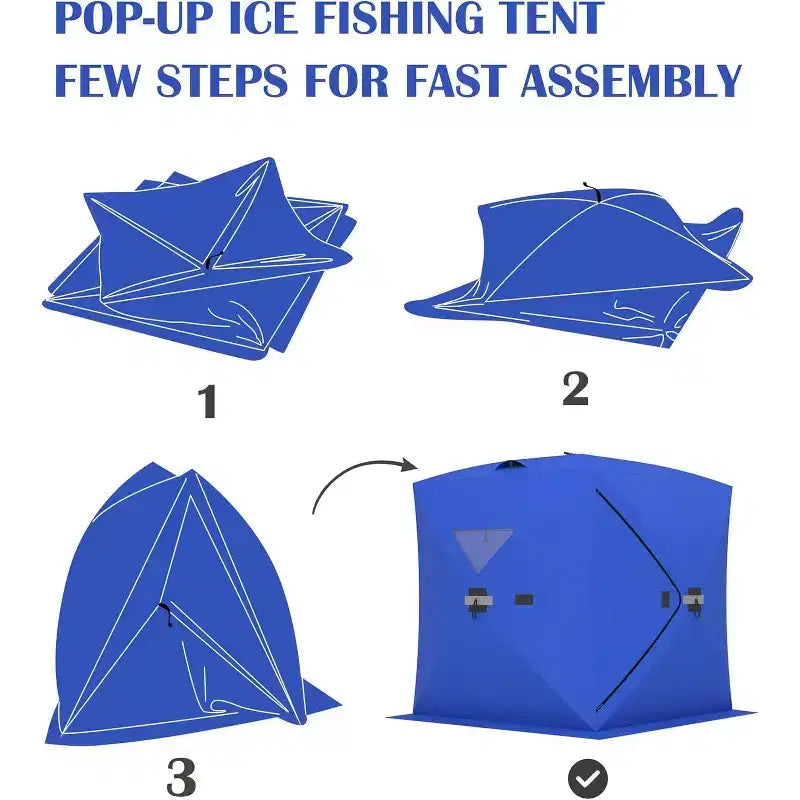 POP-UP ICE FISHING TENT
FEW STEPS FOR FAST ASSEMBLY

1

2

3